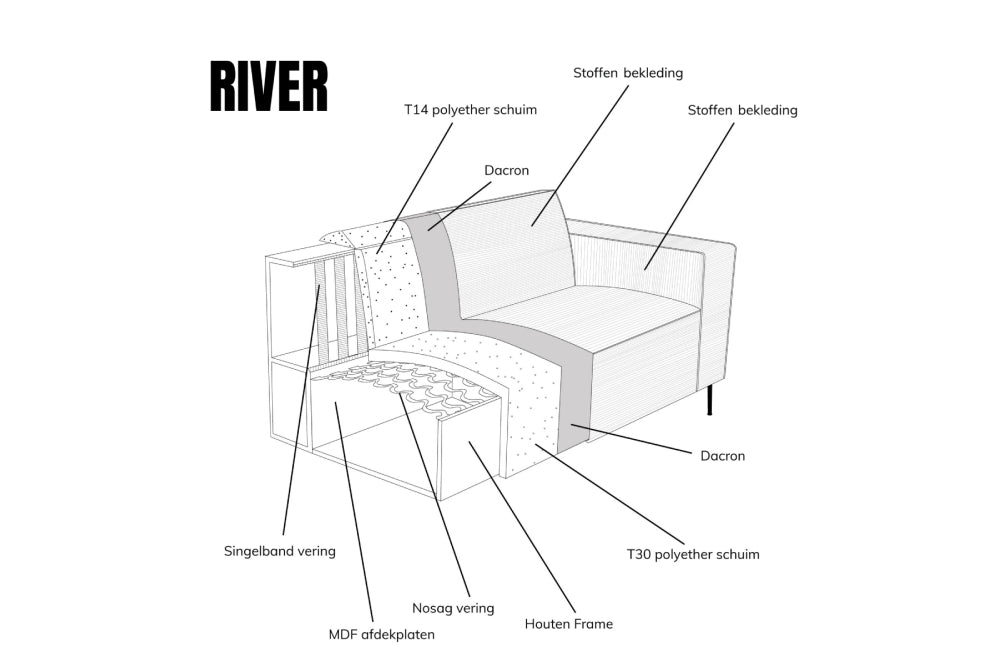 RIVER

Stoffen bekleding

T14 polyether schuim

Stoffen bekleding

Dacron

Dacron

Singelband vering

T30 polyether schuim

Nosag vering

Houten Frame

MDF afdekplaten