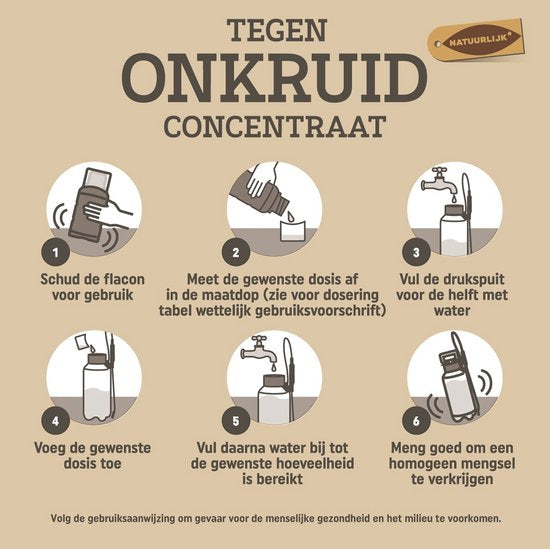 TEGEN
ONKRUID
CONCENTRAAT

NATUURLIJK®

1
Schud de flacon voor gebruik

2
Meet de gewenste dosis af in de maatdop (zie voor dosering tabel wettelijk gebruiksvoorschrift)

3
Vul de drukspuit voor de helft met water

4
Voeg de gewenste dosis toe

5
Vul daarna water bij tot de gewenste hoeveelheid is bereikt

6
Meng goed om een homogeen mengsel te verkrijgen

Volg de gebruiksaanwijzing om gevaar voor de menselijke gezondheid en het milieu te voorkomen.